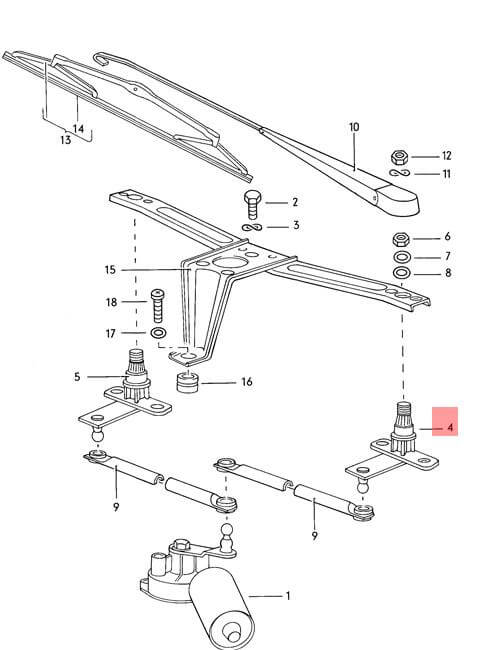 14
13
10
12
11
2
3
6
7
8
15
18
17
5
16
4
9
9
1