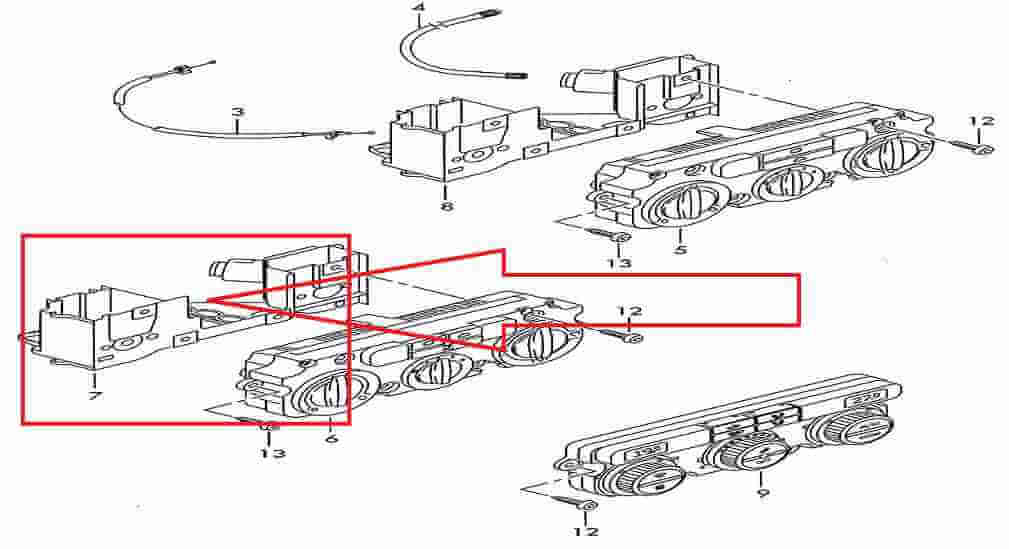 4
3
12
8
13
5
12
7
13
6
9
12