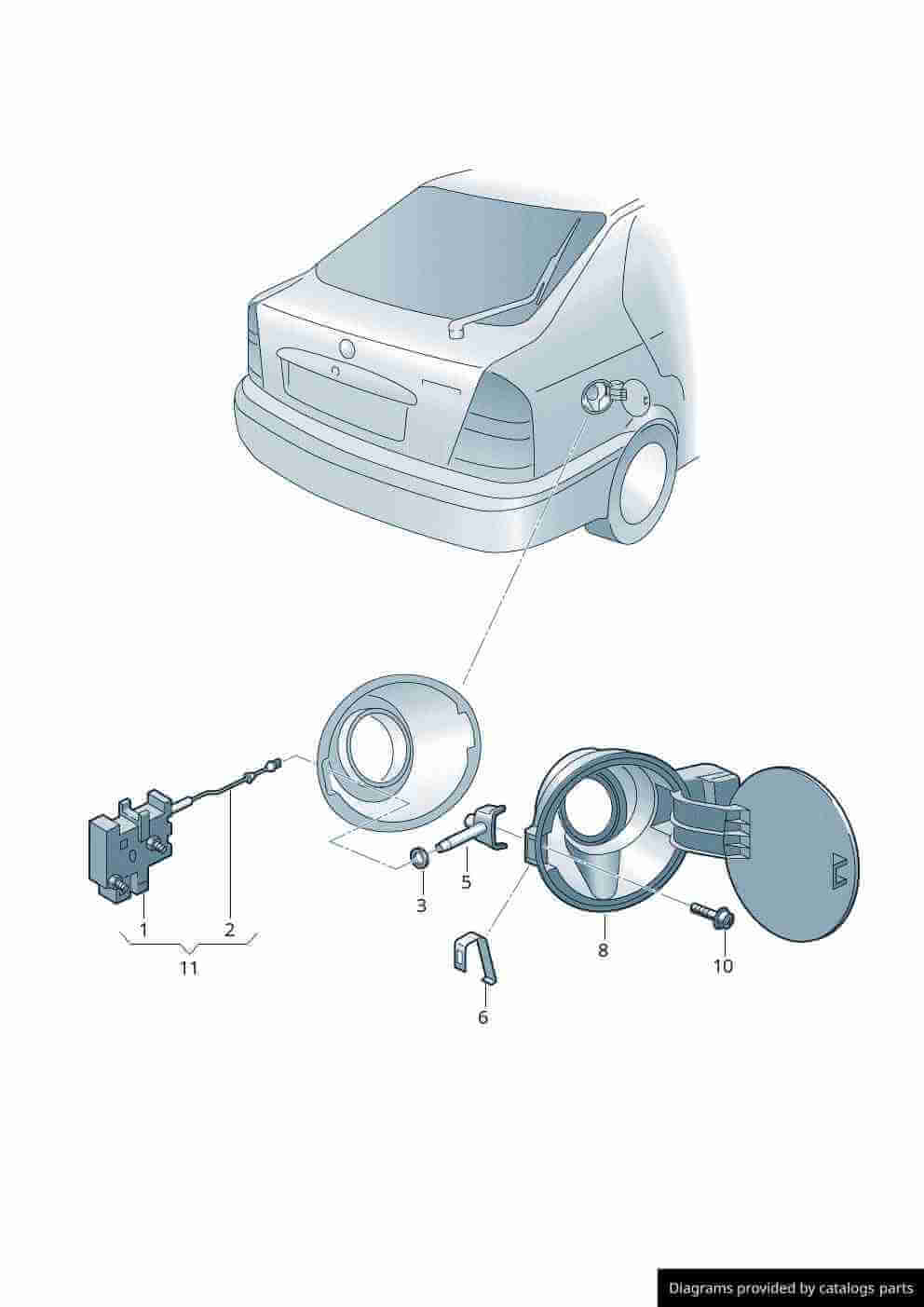 1
2
11
3
5
6
8
10

Diagrams provided by catalogs parts