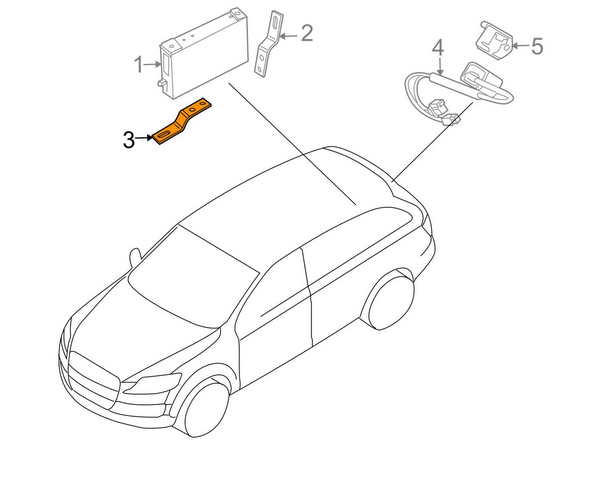 1
2
3
4
5