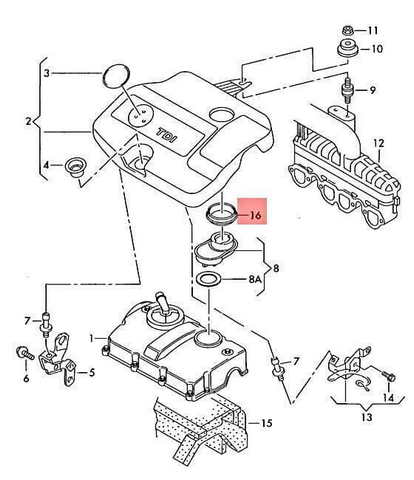 11
10
3
9
2
TDI
12
4
16
8
8A
7
1
7
6
5
14
13
15