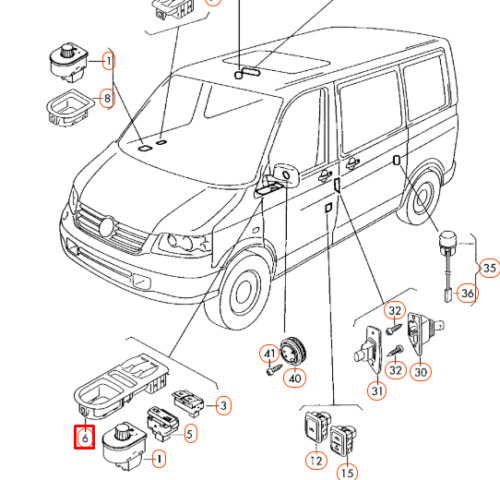 1
8
35
36
32
32
30
31
41
40
3
5
6
1
12
15